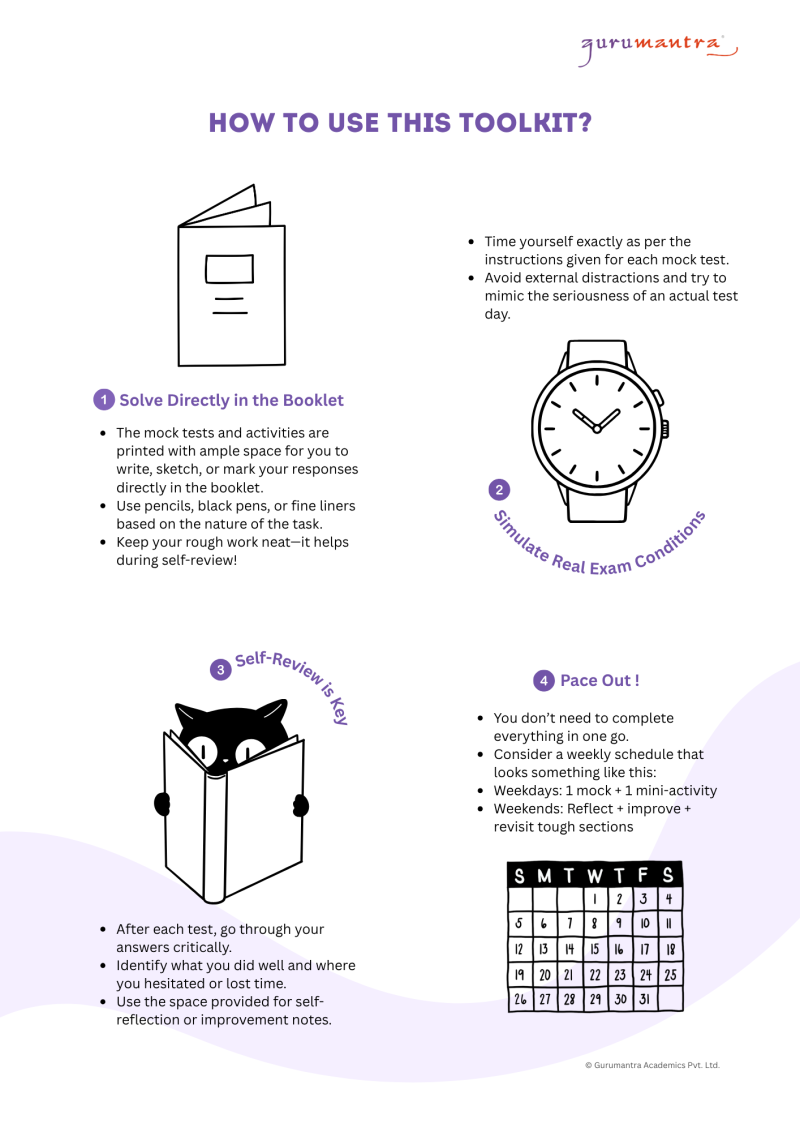 gurumantra

HOW TO USE THIS TOOLKIT?

1 Solve Directly in the Booklet

- The mock tests and activities are printed with ample space for you to write, sketch, or mark your responses directly in the booklet.
- Use pencils, black pens, or fine liners based on the nature of the task.
- Keep your rough work neat—it helps during self-review!

- Time yourself exactly as per the instructions given for each mock test.
- Avoid external distractions and try to mimic the seriousness of an actual test day.

2 Simulate Real Exam Conditions

3 Self-Review is Key

- After each test, go through your answers critically.
- Identify what you did well and where you hesitated or lost time.
- Use the space provided for self-reflection or improvement notes.

4 Pace Out !

- You don't need to complete everything in one go.
- Consider a weekly schedule that looks something like this:
- Weekdays: 1 mock + 1 mini-activity
- Weekends: Reflect + improve + revisit tough sections

| S | M | T | W | T | F | S |
|---|---|---|---|---|---|---|
| | | | 1 | 2 | 3 | 4 |
| 5 | 6 | 7 | 8 | 9 | 10 | 11 |
| 12 | 13 | 14 | 15 | 16 | 17 | 18 |
| 19 | 20 | 21 | 22 | 23 | 24 | 25 |
| 26 | 27 | 28 | 29 | 30 | 31 | |

© Gurumantra Academics Pvt. Ltd.